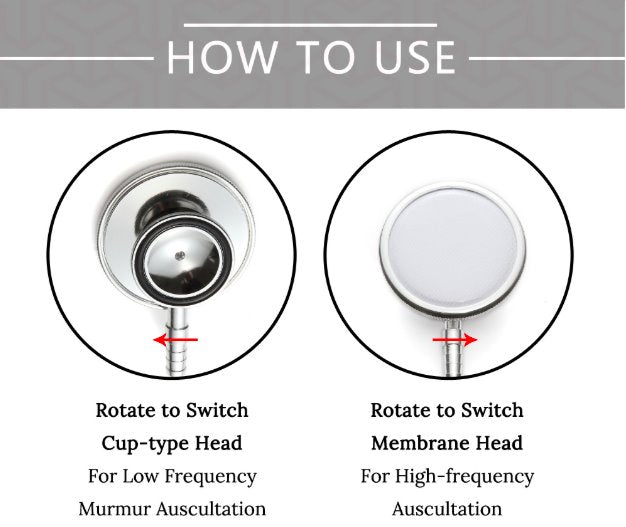 HOW TO USE

Rotate to Switch
Cup-type Head
For Low Frequency
Murmur Auscultation

Rotate to Switch
Membrane Head
For High-frequency
Auscultation