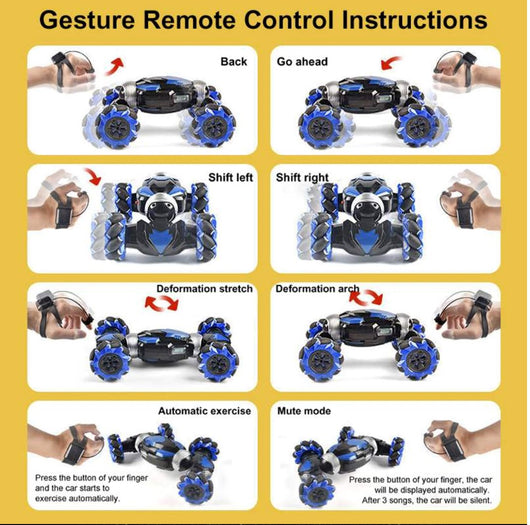 Gesture Remote Control Instructions

Back

Go ahead

Shift left

Shift right

Deformation stretch

Deformation arch

Automatic exercise

Press the button of your finger and the car starts to exercise automatically.

Mute mode

Press the button of your finger, the car will be displayed automatically. After 3 songs, the car will be silent.