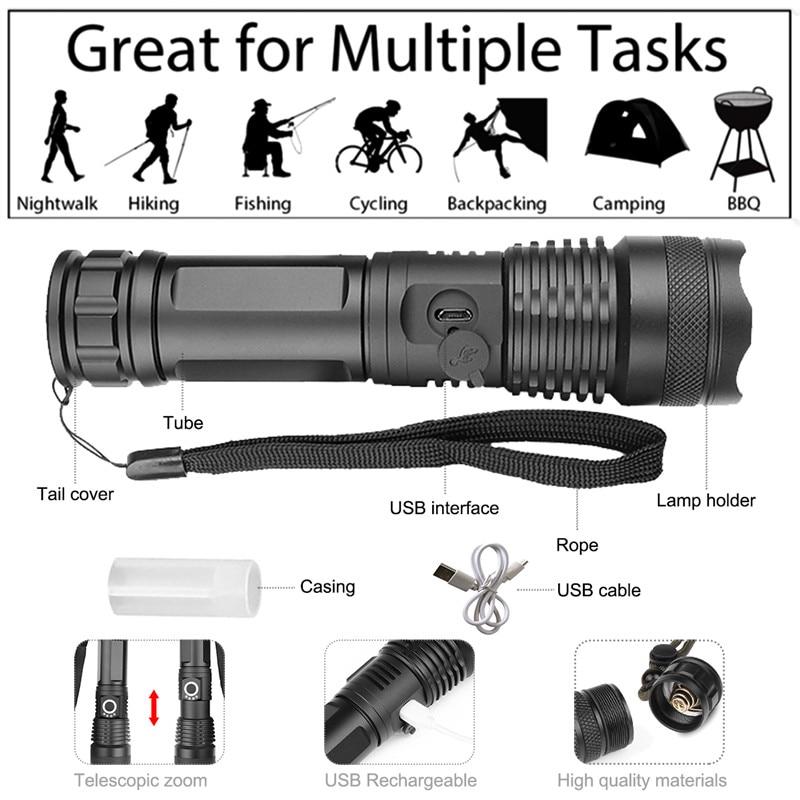 Great for Multiple Tasks

Nightwalk Hiking Fishing Cycling Backpacking Camping BBQ

Tube

Tail cover

USB interface

Lamp holder

Rope

Casing

USB cable

Telescopic zoom

USB Rechargeable

High quality materials